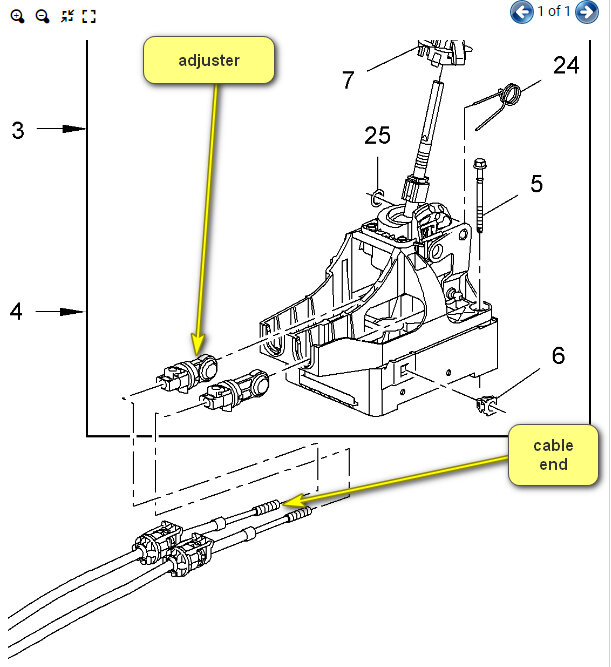 1 of 1

adjuster

7

24

3

25

5

4

6

cable end