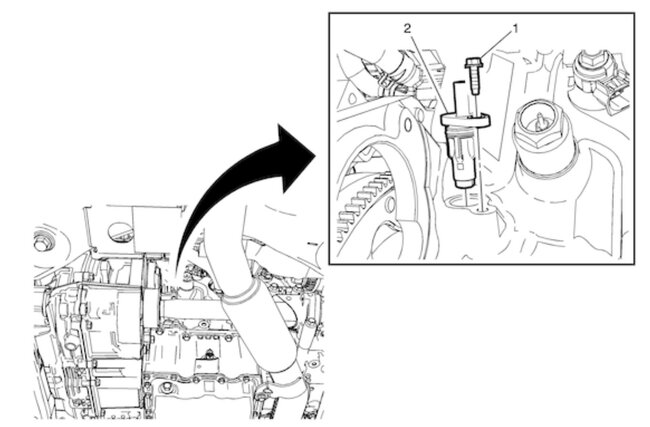 2
1