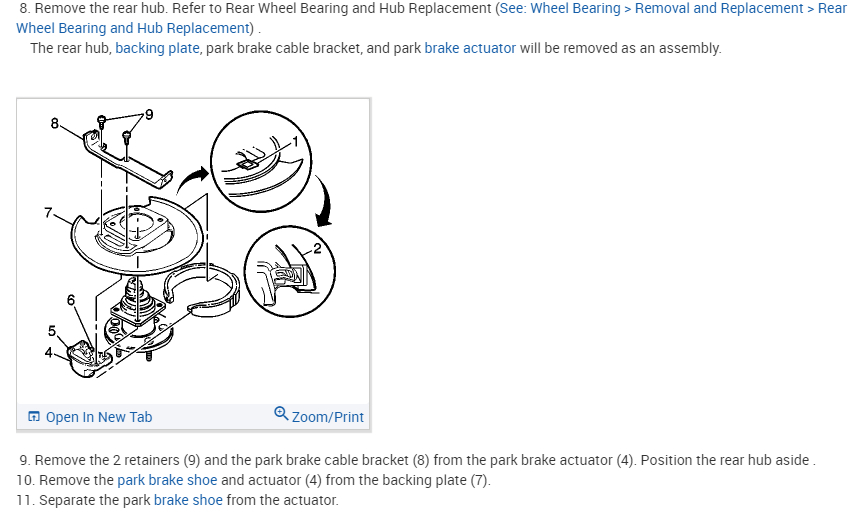 8. Remove the rear hub. Refer to Rear Wheel Bearing and Hub Replacement (See: Wheel Bearing > Removal and Replacement > Rear Wheel Bearing and Hub Replacement) .

The rear hub, backing plate, park brake cable bracket, and park brake actuator will be removed as an assembly.

8
9
1
7
2
6
5
4

Open In New Tab
Zoom/Print

9. Remove the 2 retainers (9) and the park brake cable bracket (8) from the park brake actuator (4). Position the rear hub aside .
10. Remove the park brake shoe and actuator (4) from the backing plate (7).
11. Separate the park brake shoe from the actuator.