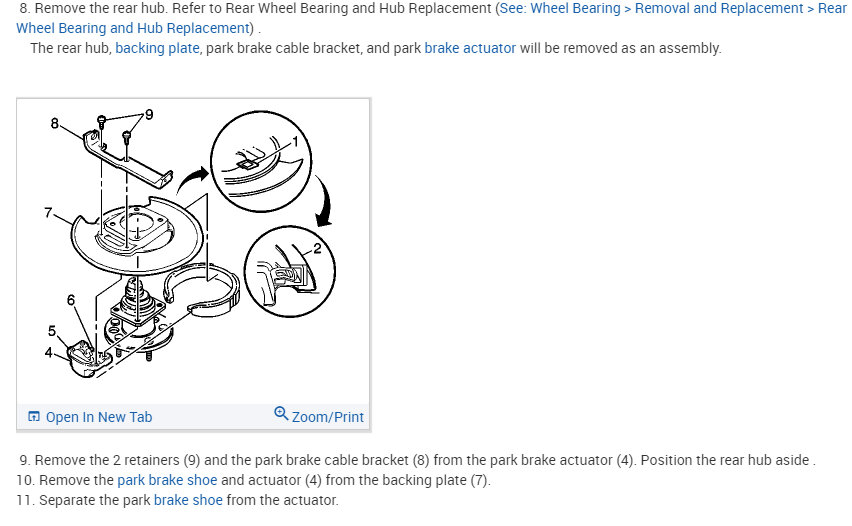 8. Remove the rear hub. Refer to Rear Wheel Bearing and Hub Replacement (See: Wheel Bearing > Removal and Replacement > Rear Wheel Bearing and Hub Replacement) .

The rear hub, backing plate, park brake cable bracket, and park brake actuator will be removed as an assembly.

8
9
1
7
2
6
5
4

Open In New Tab
Zoom/Print

9. Remove the 2 retainers (9) and the park brake cable bracket (8) from the park brake actuator (4). Position the rear hub aside .
10. Remove the park brake shoe and actuator (4) from the backing plate (7).
11. Separate the park brake shoe from the actuator.