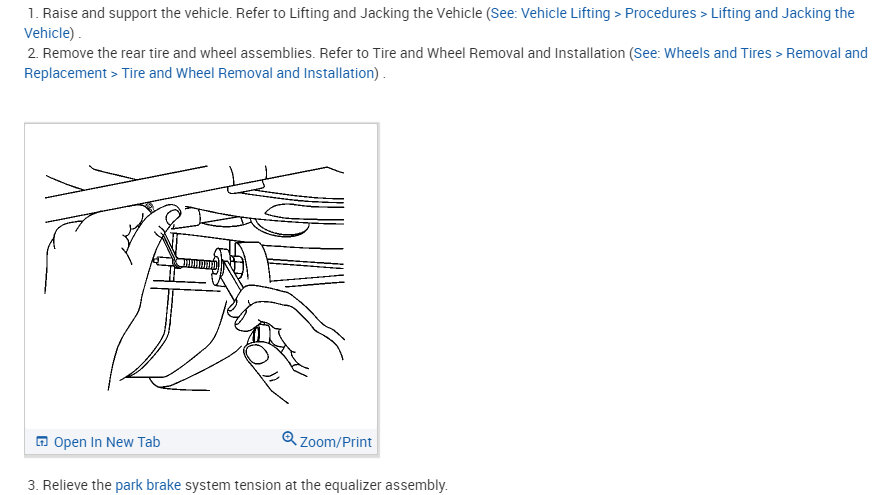 1. Raise and support the vehicle. Refer to Lifting and Jacking the Vehicle (See: Vehicle Lifting > Procedures > Lifting and Jacking the Vehicle) .

2. Remove the rear tire and wheel assemblies. Refer to Tire and Wheel Removal and Installation (See: Wheels and Tires > Removal and Replacement > Tire and Wheel Removal and Installation) .

Open In New Tab

Zoom/Print

3. Relieve the park brake system tension at the equalizer assembly.