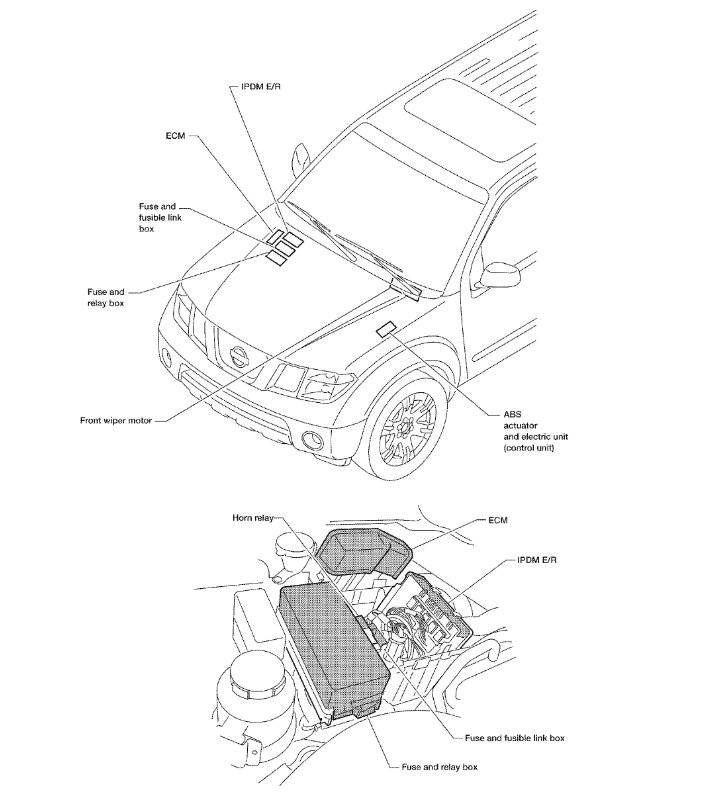 IPDM E/R

ECM

Fuse and fusible link box

Fuse and relay box

Front wiper motor

ABS actuator and electric unit (control unit)

Horn relay

ECM

IPDM E/R

Fuse and fusible link box

Fuse and relay box