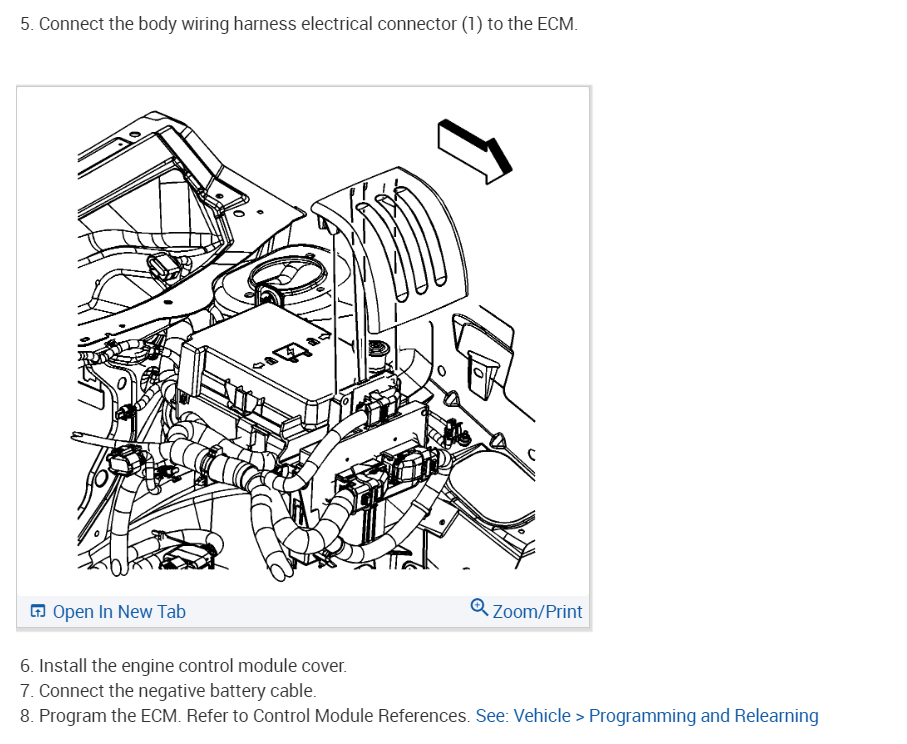 5. Connect the body wiring harness electrical connector (1) to the ECM.

Open In New Tab

Zoom/Print

6. Install the engine control module cover.
7. Connect the negative battery cable.
8. Program the ECM. Refer to Control Module References. See: Vehicle > Programming and Relearning