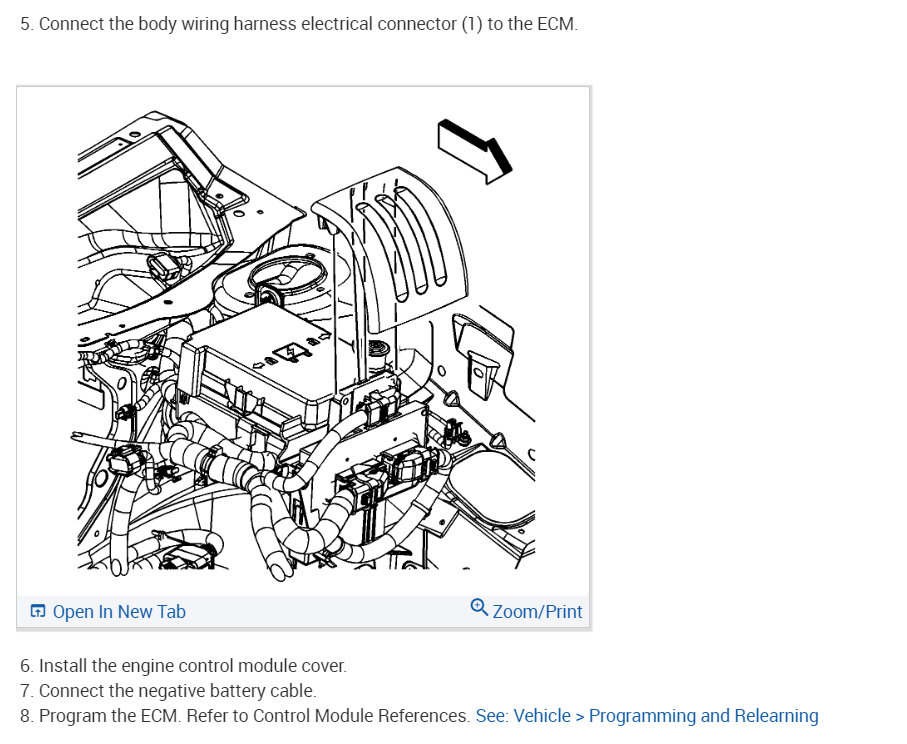 5. Connect the body wiring harness electrical connector (1) to the ECM.

Open In New Tab

Zoom/Print

6. Install the engine control module cover.
7. Connect the negative battery cable.
8. Program the ECM. Refer to Control Module References. See: Vehicle > Programming and Relearning