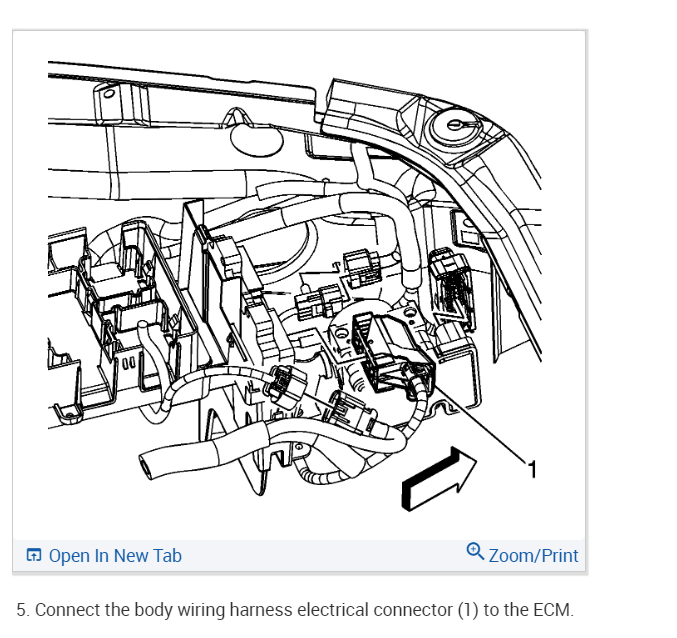 1

Open In New Tab

Zoom/Print

5. Connect the body wiring harness electrical connector (1) to the ECM.