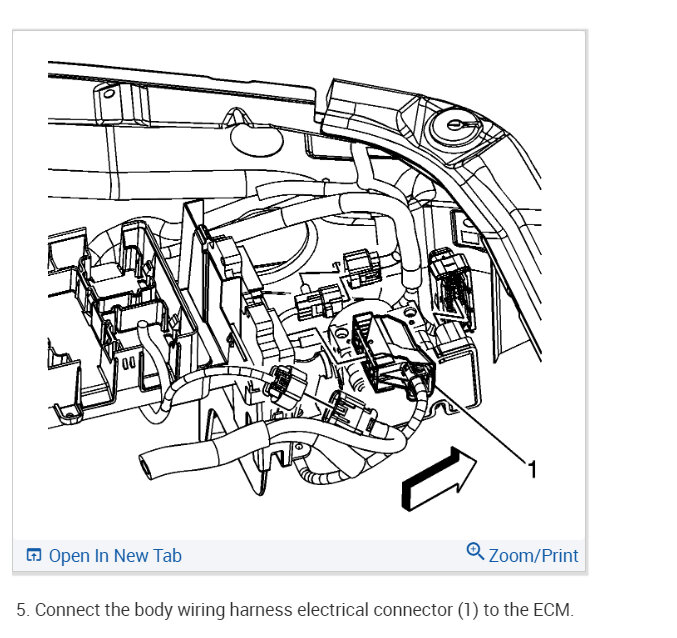 1

Open In New Tab

Zoom/Print

5. Connect the body wiring harness electrical connector (1) to the ECM.