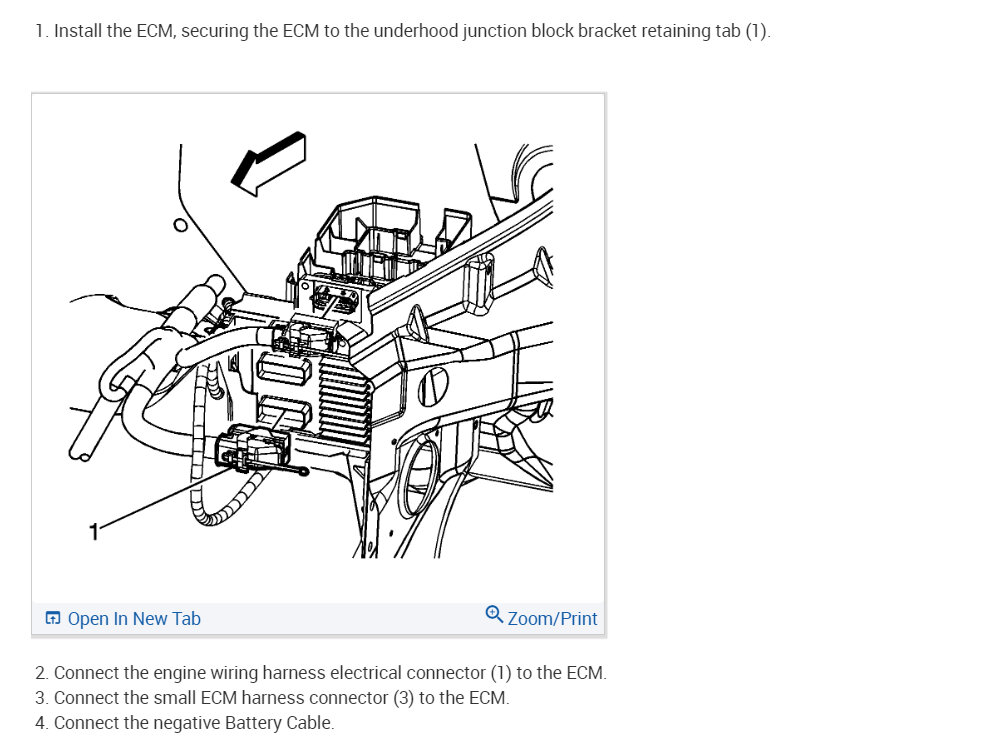 1. Install the ECM, securing the ECM to the underhood junction block bracket retaining tab (1).

1

Open In New Tab

Zoom/Print

2. Connect the engine wiring harness electrical connector (1) to the ECM.
3. Connect the small ECM harness connector (3) to the ECM.
4. Connect the negative Battery Cable.