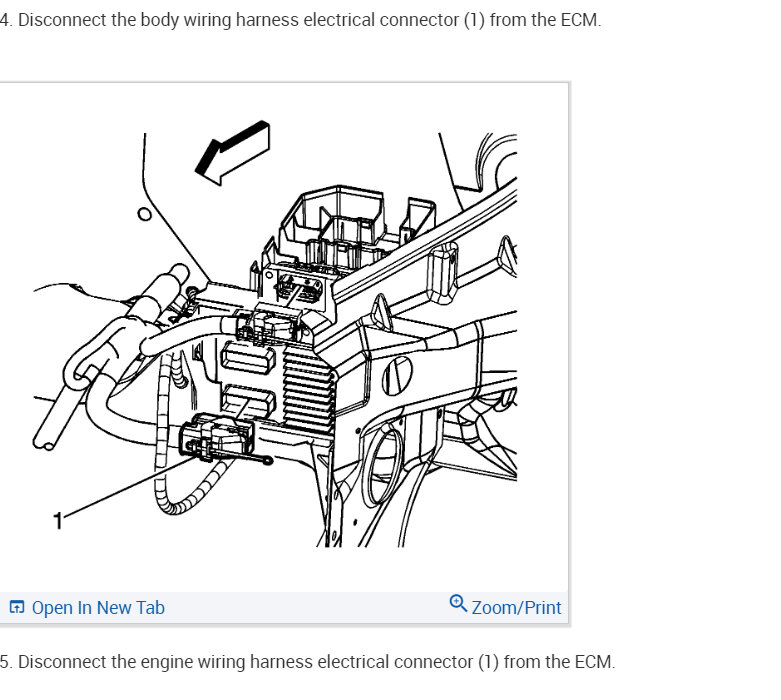 4. Disconnect the body wiring harness electrical connector (1) from the ECM.

1

Open In New Tab

Zoom/Print

5. Disconnect the engine wiring harness electrical connector (1) from the ECM.