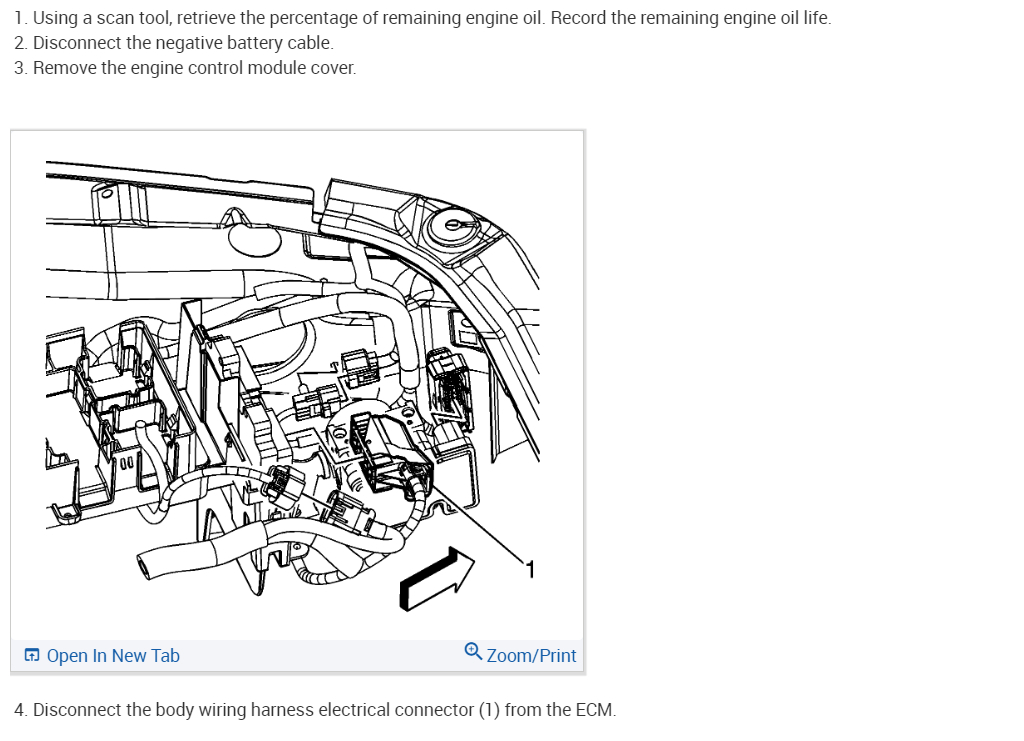 1. Using a scan tool, retrieve the percentage of remaining engine oil. Record the remaining engine oil life.
2. Disconnect the negative battery cable.
3. Remove the engine control module cover.

1

Open In New Tab

Zoom/Print

4. Disconnect the body wiring harness electrical connector (1) from the ECM.