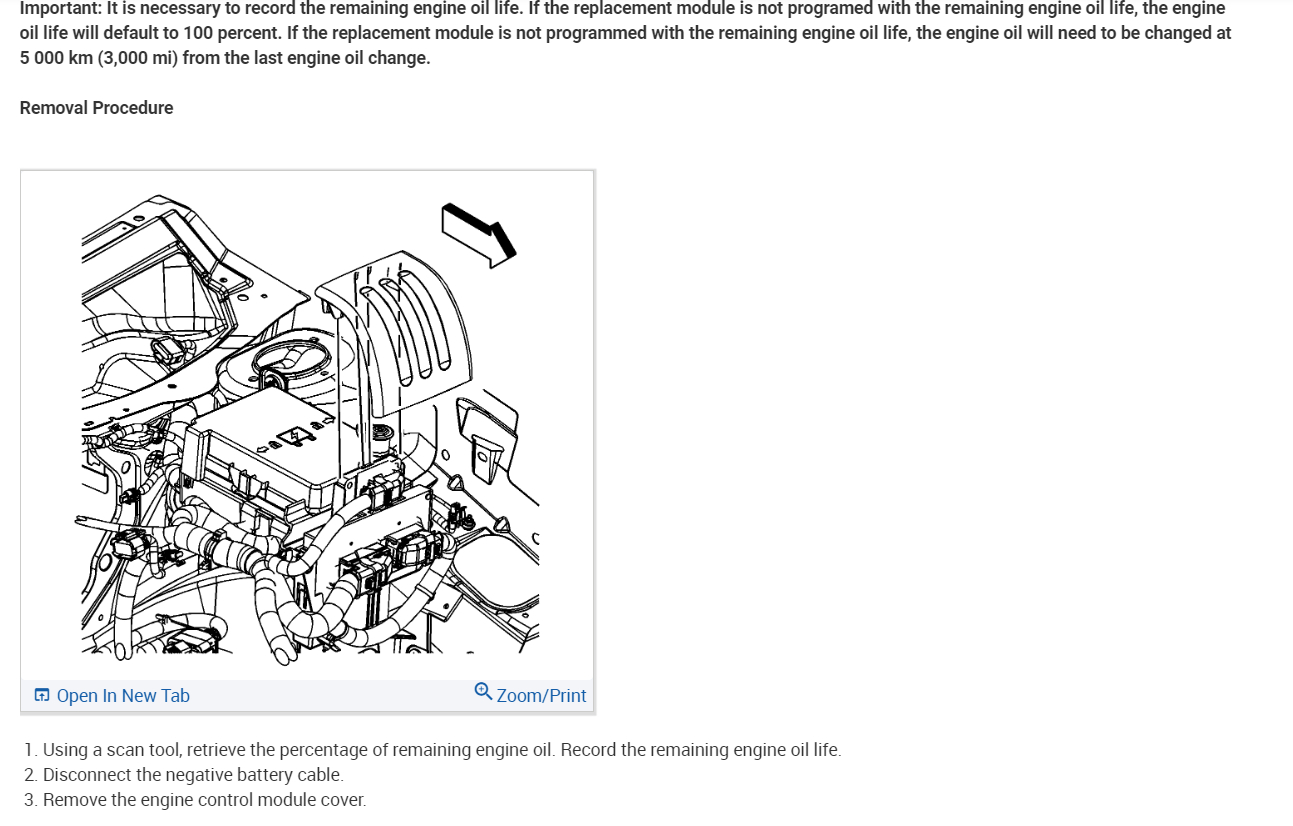 Important: It is necessary to record the remaining engine oil life. If the replacement module is not programed with the remaining engine oil life, the engine oil life will default to 100 percent. If the replacement module is not programmed with the remaining engine oil life, the engine oil will need to be changed at 5 000 km (3,000 mi) from the last engine oil change.

Removal Procedure

Open In New Tab

Zoom/Print

1. Using a scan tool, retrieve the percentage of remaining engine oil. Record the remaining engine oil life.
2. Disconnect the negative battery cable.
3. Remove the engine control module cover.