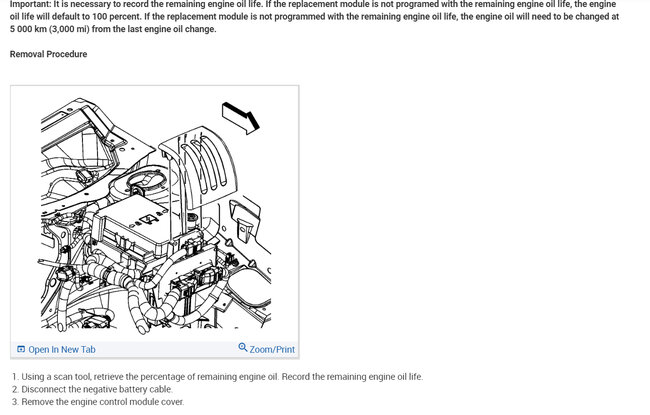 Important: It is necessary to record the remaining engine oil life. If the replacement module is not programed with the remaining engine oil life, the engine oil life will default to 100 percent. If the replacement module is not programmed with the remaining engine oil life, the engine oil will need to be changed at 5 000 km (3,000 mi) from the last engine oil change.

Removal Procedure

Open In New Tab
Zoom/Print

1. Using a scan tool, retrieve the percentage of remaining engine oil. Record the remaining engine oil life.
2. Disconnect the negative battery cable.
3. Remove the engine control module cover.