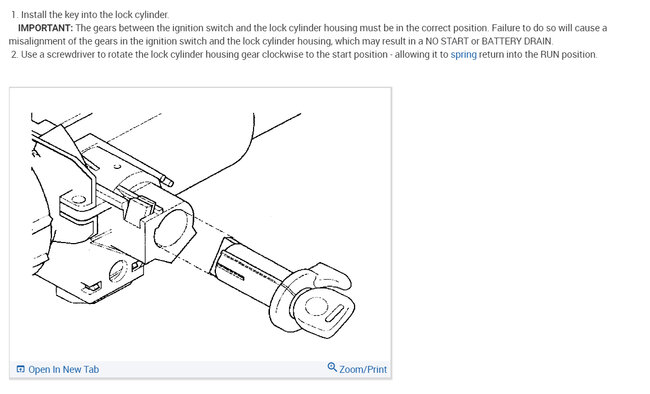 1. Install the key into the lock cylinder.
IMPORTANT: The gears between the ignition switch and the lock cylinder housing must be in the correct position. Failure to do so will cause a misalignment of the gears in the ignition switch and the lock cylinder housing, which may result in a NO START or BATTERY DRAIN.
2. Use a screwdriver to rotate the lock cylinder housing gear clockwise to the start position - allowing it to spring return into the RUN position.

Open In New Tab
Zoom/Print