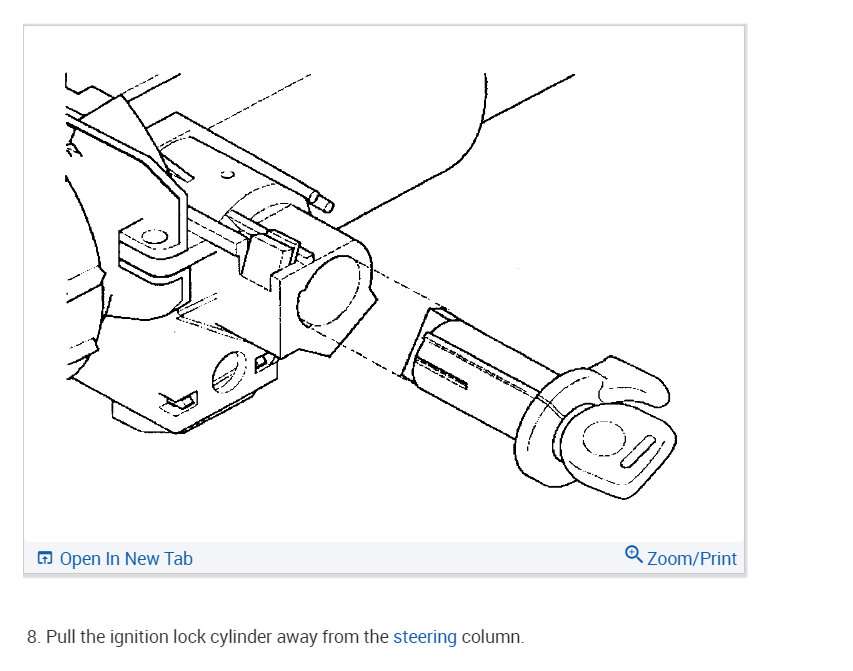 Open In New Tab

Zoom/Print

8. Pull the ignition lock cylinder away from the steering column.