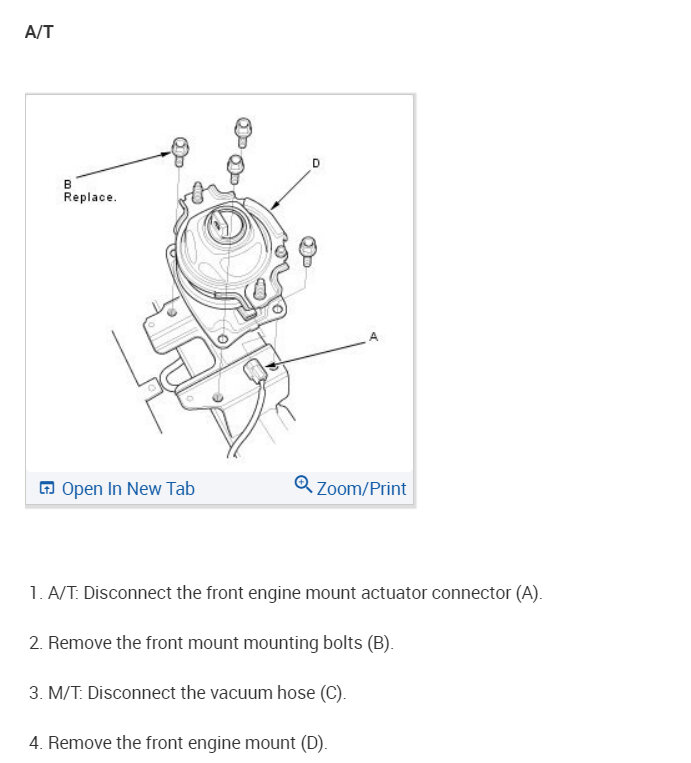 A/T

B
Replace.

D

A

Open In New Tab
Zoom/Print

1. A/T: Disconnect the front engine mount actuator connector (A).

2. Remove the front mount mounting bolts (B).

3. M/T: Disconnect the vacuum hose (C).

4. Remove the front engine mount (D).