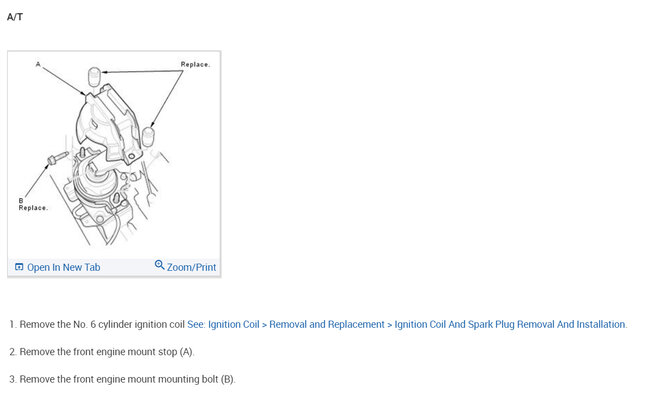 A/T

A

Replace.

B
Replace.

Open In New Tab

Zoom/Print

1. Remove the No. 6 cylinder ignition coil See: Ignition Coil > Removal and Replacement > Ignition Coil And Spark Plug Removal And Installation.

2. Remove the front engine mount stop (A).

3. Remove the front engine mount mounting bolt (B).