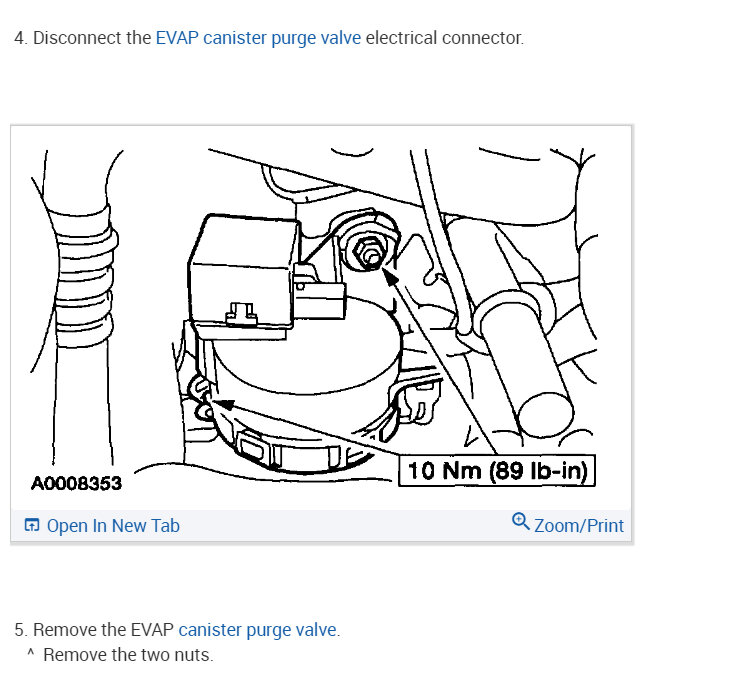 4. Disconnect the EVAP canister purge valve electrical connector.

A0008353

10 Nm (89 lb-in)

Open In New Tab

Zoom/Print

5. Remove the EVAP canister purge valve.

^ Remove the two nuts.