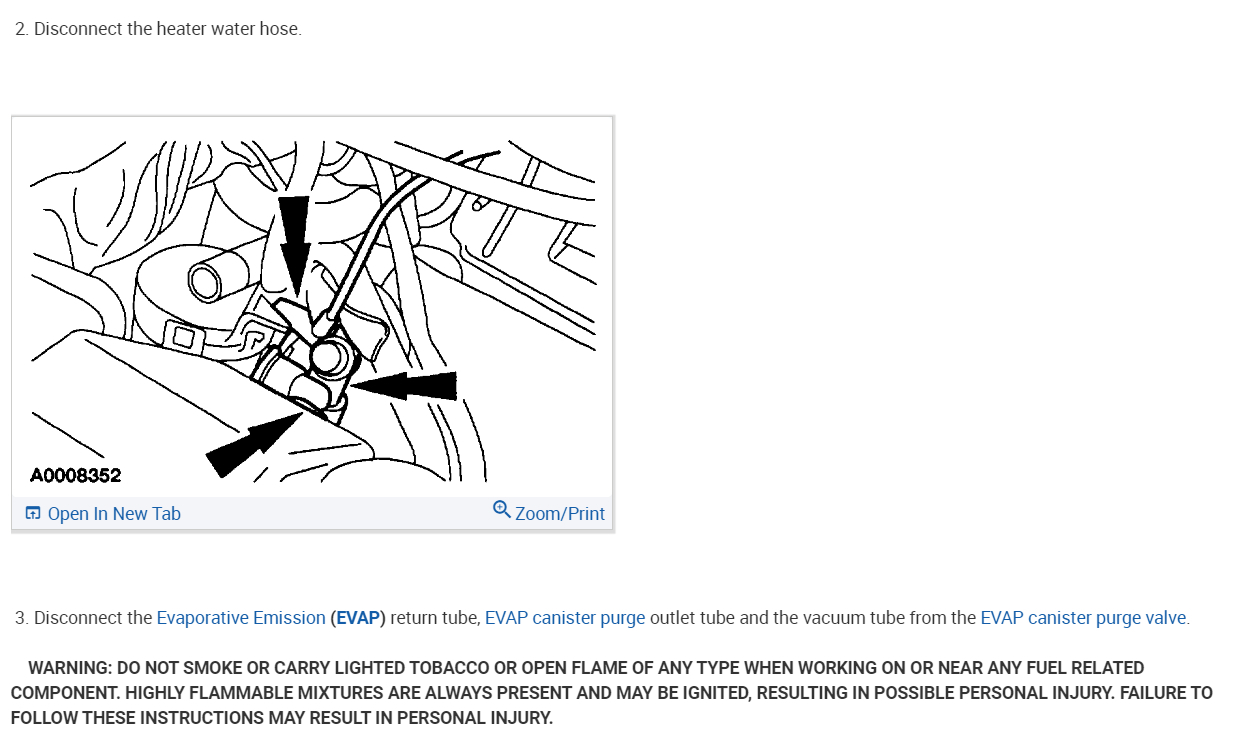 2. Disconnect the heater water hose.

A0008352

Open In New Tab

Zoom/Print

3. Disconnect the Evaporative Emission (EVAP) return tube, EVAP canister purge outlet tube and the vacuum tube from the EVAP canister purge valve.

WARNING: DO NOT SMOKE OR CARRY LIGHTED TOBACCO OR OPEN FLAME OF ANY TYPE WHEN WORKING ON OR NEAR ANY FUEL RELATED COMPONENT. HIGHLY FLAMMABLE MIXTURES ARE ALWAYS PRESENT AND MAY BE IGNITED, RESULTING IN POSSIBLE PERSONAL INJURY. FAILURE TO FOLLOW THESE INSTRUCTIONS MAY RESULT IN PERSONAL INJURY.