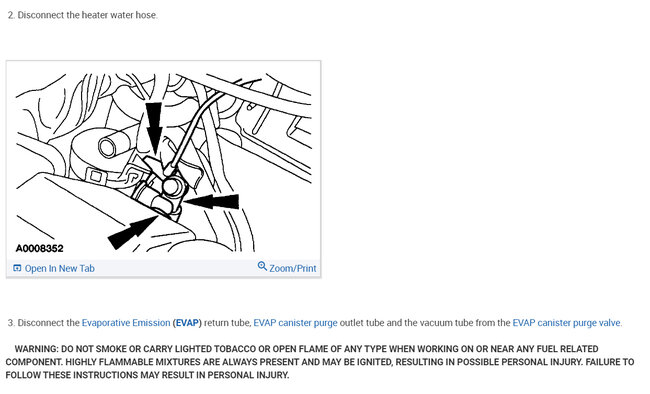 2. Disconnect the heater water hose.

A0008352

Open In New Tab

Zoom/Print

3. Disconnect the Evaporative Emission (EVAP) return tube, EVAP canister purge outlet tube and the vacuum tube from the EVAP canister purge valve.

WARNING: DO NOT SMOKE OR CARRY LIGHTED TOBACCO OR OPEN FLAME OF ANY TYPE WHEN WORKING ON OR NEAR ANY FUEL RELATED COMPONENT. HIGHLY FLAMMABLE MIXTURES ARE ALWAYS PRESENT AND MAY BE IGNITED, RESULTING IN POSSIBLE PERSONAL INJURY. FAILURE TO FOLLOW THESE INSTRUCTIONS MAY RESULT IN PERSONAL INJURY.