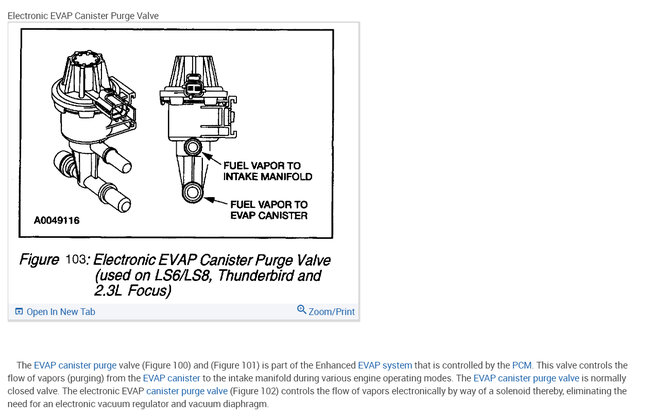 Electronic EVAP Canister Purge Valve

FUEL VAPOR TO INTAKE MANIFOLD

FUEL VAPOR TO EVAP CANISTER

A0049116

Figure 103: Electronic EVAP Canister Purge Valve (used on LS6/LS8, Thunderbird and 2.3L Focus)

Open In New Tab

Zoom/Print

The EVAP canister purge valve (Figure 100) and (Figure 101) is part of the Enhanced EVAP system that is controlled by the PCM. This valve controls the flow of vapors (purging) from the EVAP canister to the intake manifold during various engine operating modes. The EVAP canister purge valve is normally closed valve. The electronic EVAP canister purge valve (Figure 102) controls the flow of vapors electronically by way of a solenoid thereby, eliminating the need for an electronic vacuum regulator and vacuum diaphragm.