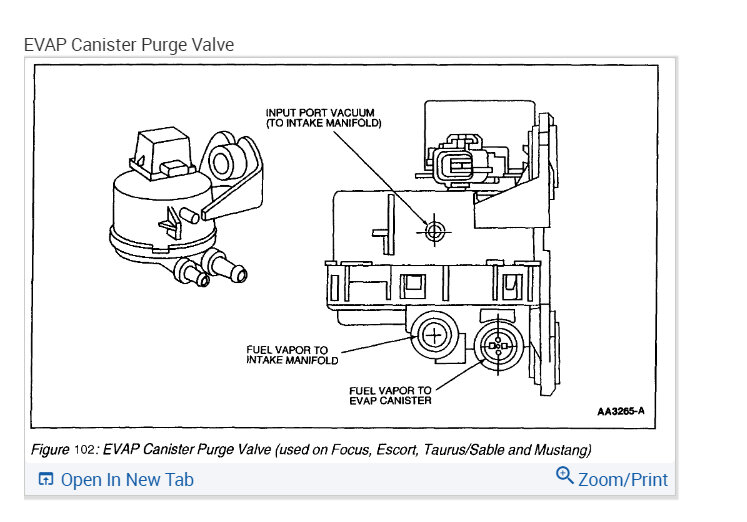 EVAP Canister Purge Valve

INPUT PORT VACUUM (TO INTAKE MANIFOLD)

FUEL VAPOR TO INTAKE MANIFOLD

FUEL VAPOR TO EVAP CANISTER

AA3265-A

Figure 102: EVAP Canister Purge Valve (used on Focus, Escort, Taurus/Sable and Mustang)

Open In New Tab

Zoom/Print