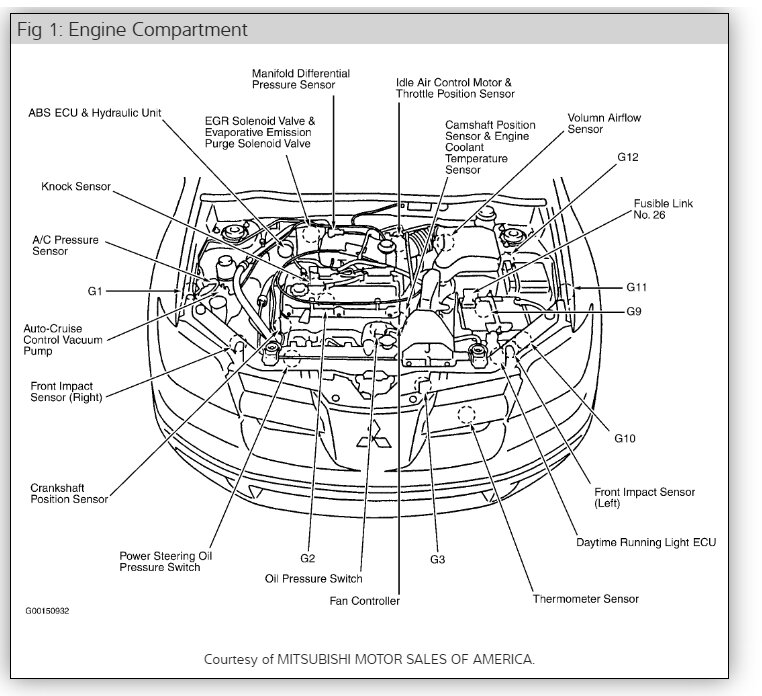 Fig 1: Engine Compartment

Manifold Differential Pressure Sensor

Idle Air Control Motor & Throttle Position Sensor

ABS ECU & Hydraulic Unit

EGR Solenoid Valve & Evaporative Emission Purge Solenoid Valve

Camshaft Position Sensor & Engine Coolant Temperature Sensor

Volumn Airflow Sensor

G12

Knock Sensor

Fusible Link No. 26

A/C Pressure Sensor

G1

G11

G9

Auto-Cruise Control Vacuum Pump

Front Impact Sensor (Right)

G10

Crankshaft Position Sensor

Front Impact Sensor (Left)

Daytime Running Light ECU

Power Steering Oil Pressure Switch

G2

G3

Oil Pressure Switch

Fan Controller

Thermometer Sensor

G00150932

Courtesy of MITSUBISHI MOTOR SALES OF AMERICA.