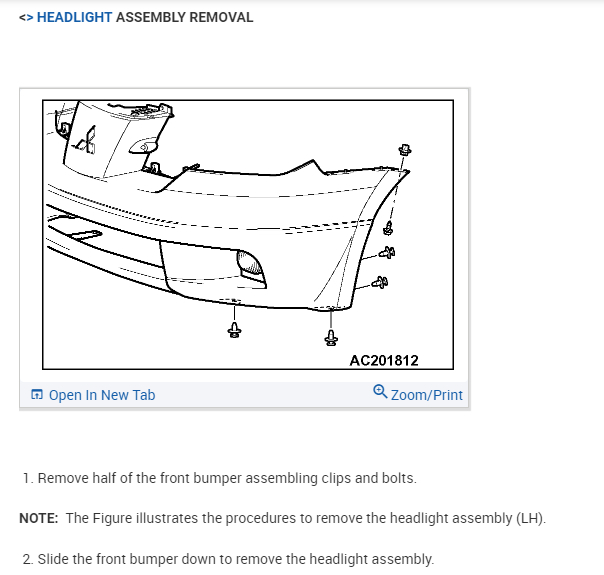 <> HEADLIGHT ASSEMBLY REMOVAL

AC201812

Open In New Tab

Zoom/Print

1. Remove half of the front bumper assembling clips and bolts.

NOTE: The Figure illustrates the procedures to remove the headlight assembly (LH).

2. Slide the front bumper down to remove the headlight assembly.