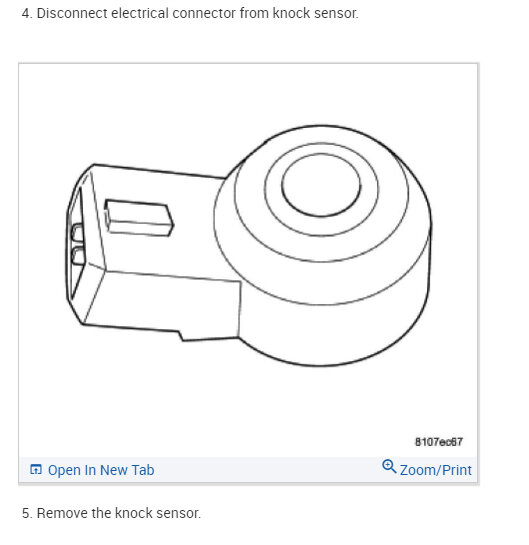 4. Disconnect electrical connector from knock sensor.

8107ec67

Open In New Tab

Zoom/Print

5. Remove the knock sensor.