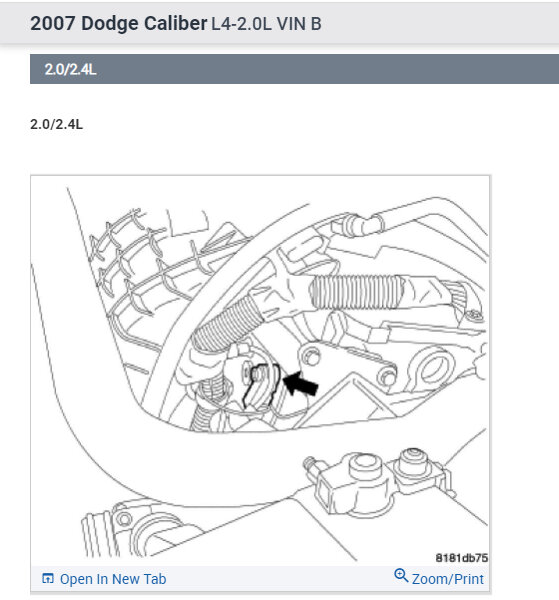 2007 Dodge Caliber L4-2.0L VIN B

2.0/2.4L

2.0/2.4L

8181db75

Open In New Tab

Zoom/Print