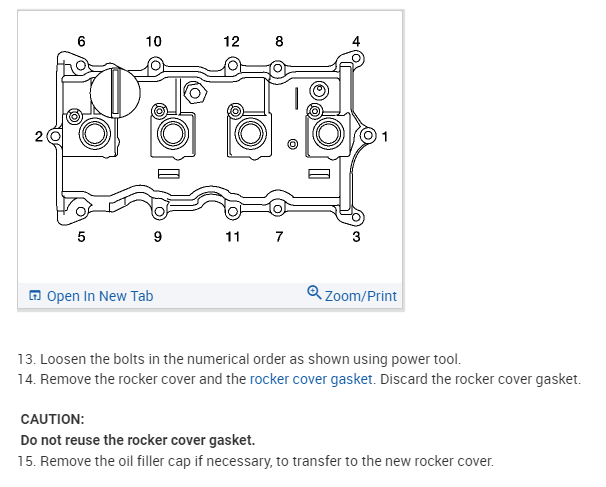 6 10 12 8 4

2 1

5 9 11 7 3

Open In New Tab Zoom/Print

13. Loosen the bolts in the numerical order as shown using power tool.
14. Remove the rocker cover and the rocker cover gasket. Discard the rocker cover gasket.

CAUTION:
Do not reuse the rocker cover gasket.
15. Remove the oil filler cap if necessary, to transfer to the new rocker cover.