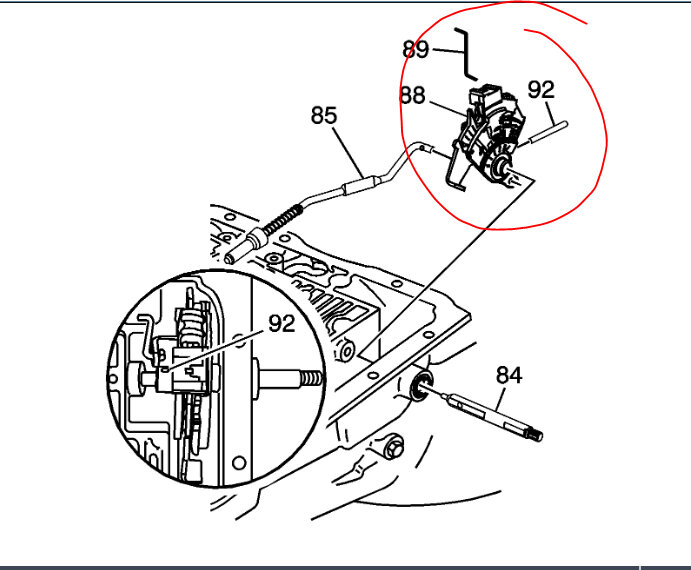 89
88
92
85
92
84