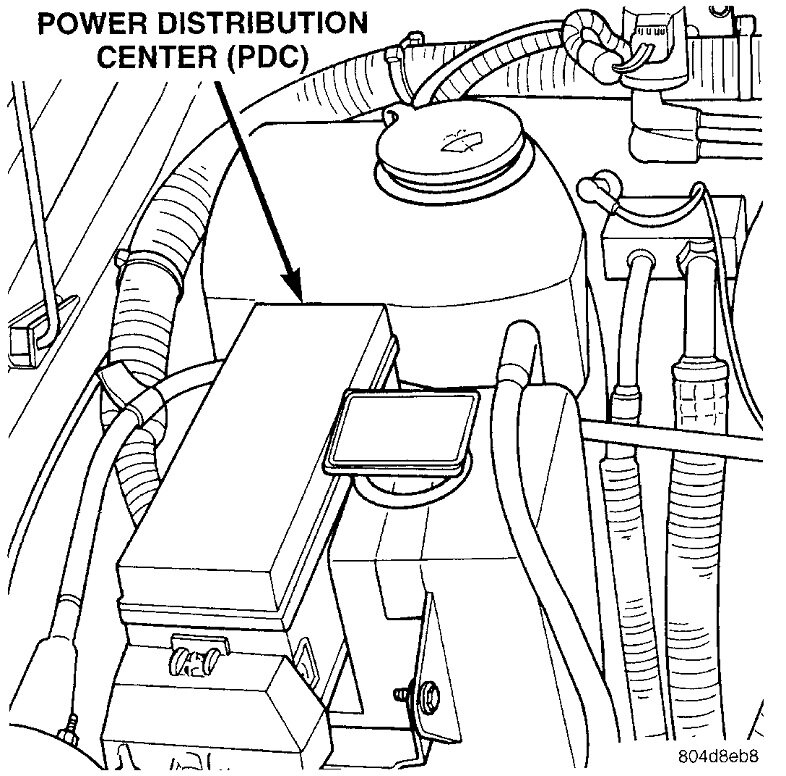 POWER DISTRIBUTION CENTER (PDC)

804d8eb8