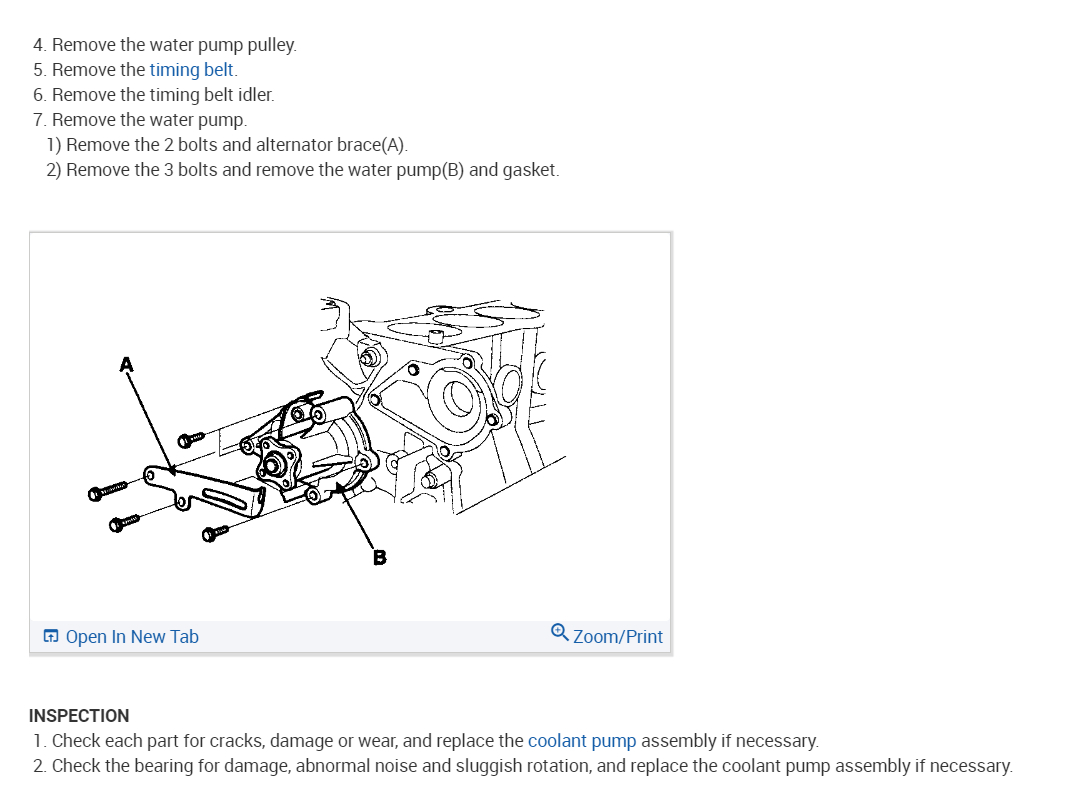 4. Remove the water pump pulley.
5. Remove the timing belt.
6. Remove the timing belt idler.
7. Remove the water pump.
1) Remove the 2 bolts and alternator brace(A).
2) Remove the 3 bolts and remove the water pump(B) and gasket.

A

B

Open In New Tab

Zoom/Print

INSPECTION
1. Check each part for cracks, damage or wear, and replace the coolant pump assembly if necessary.
2. Check the bearing for damage, abnormal noise and sluggish rotation, and replace the coolant pump assembly if necessary.