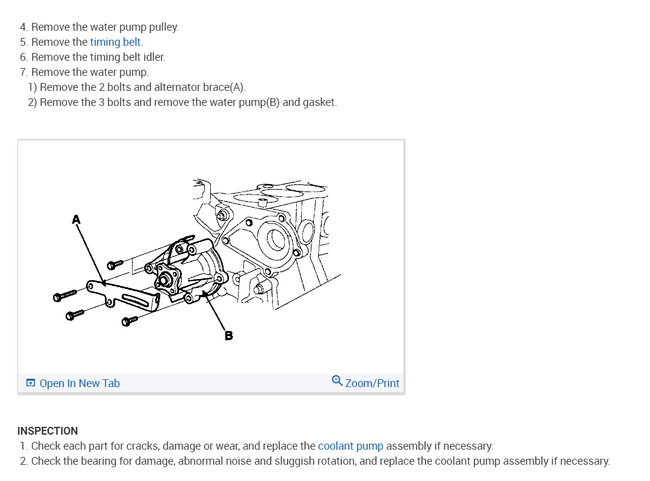 4. Remove the water pump pulley.
5. Remove the timing belt.
6. Remove the timing belt idler.
7. Remove the water pump.
1) Remove the 2 bolts and alternator brace(A).
2) Remove the 3 bolts and remove the water pump(B) and gasket.

A

B

Open In New Tab

Zoom/Print

INSPECTION
1. Check each part for cracks, damage or wear, and replace the coolant pump assembly if necessary.
2. Check the bearing for damage, abnormal noise and sluggish rotation, and replace the coolant pump assembly if necessary.