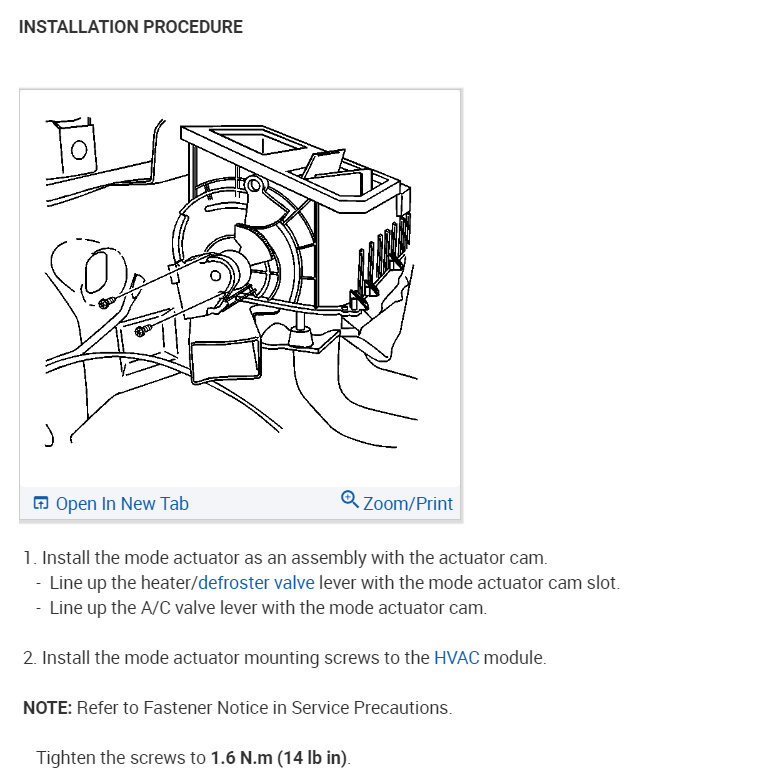 INSTALLATION PROCEDURE

Open In New Tab

Zoom/Print

1. Install the mode actuator as an assembly with the actuator cam.
- Line up the heater/defroster valve lever with the mode actuator cam slot.
- Line up the A/C valve lever with the mode actuator cam.

2. Install the mode actuator mounting screws to the HVAC module.

NOTE: Refer to Fastener Notice in Service Precautions.

Tighten the screws to 1.6 N.m (14 lb in).