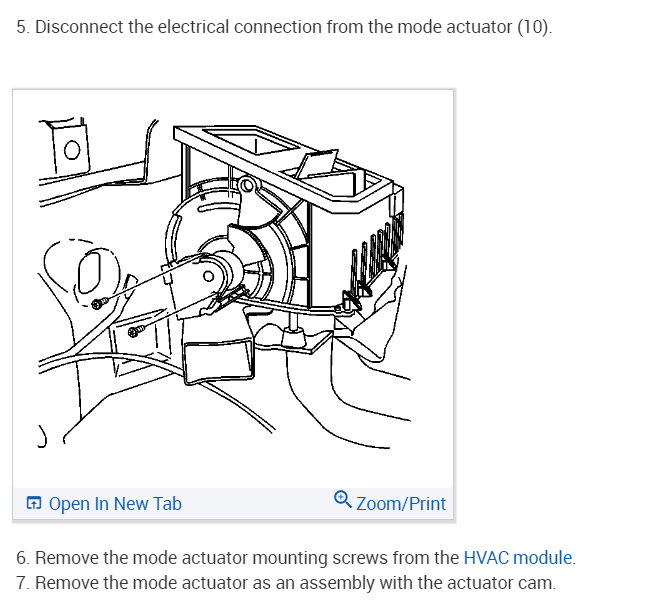 5. Disconnect the electrical connection from the mode actuator (10).

Open In New Tab

Zoom/Print

6. Remove the mode actuator mounting screws from the HVAC module.
7. Remove the mode actuator as an assembly with the actuator cam.