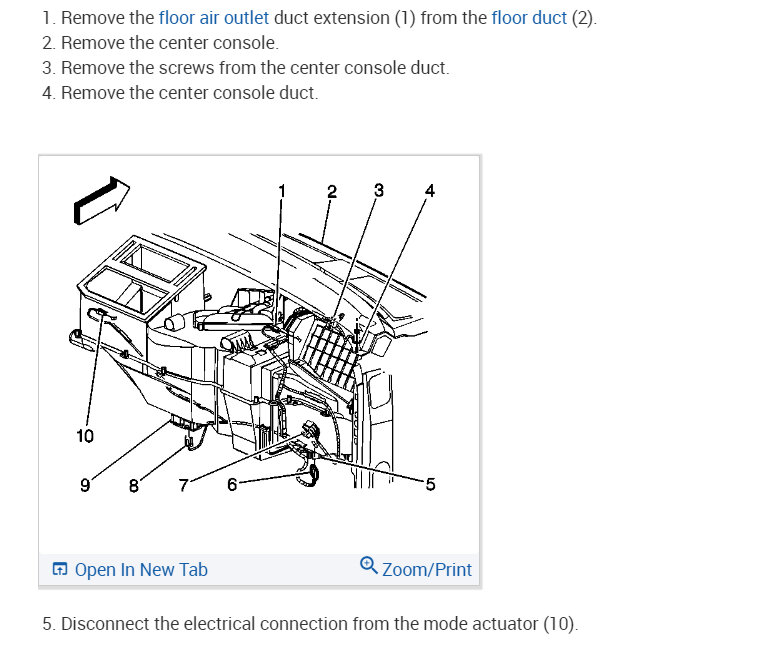 1. Remove the floor air outlet duct extension (1) from the floor duct (2).
2. Remove the center console.
3. Remove the screws from the center console duct.
4. Remove the center console duct.

1 2 3 4
10
9 8 7 6 5

Open In New Tab
Zoom/Print

5. Disconnect the electrical connection from the mode actuator (10).