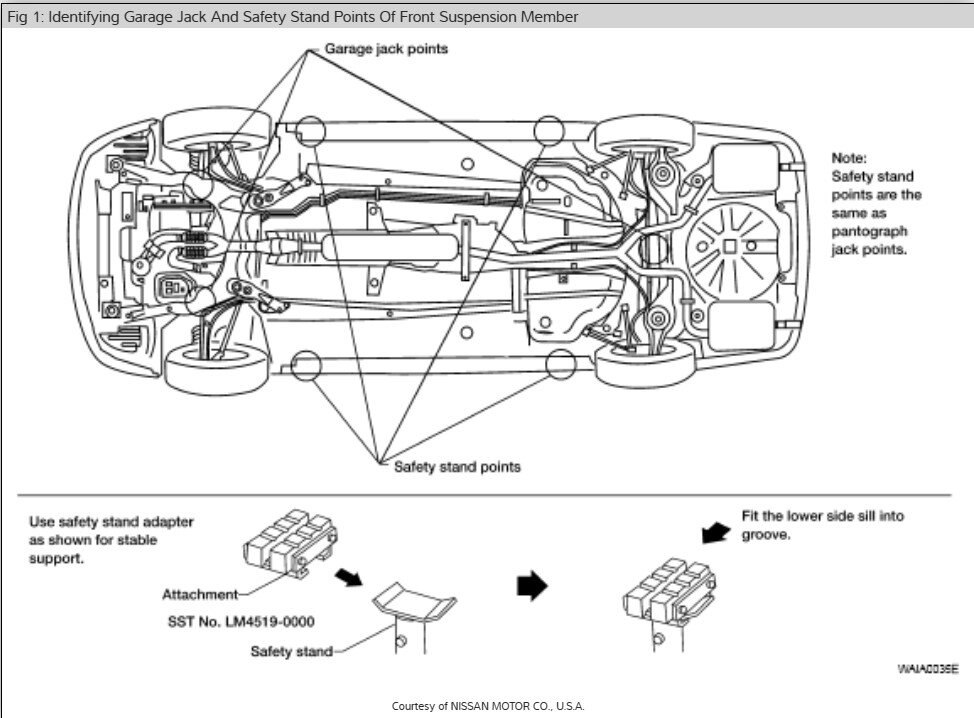 Fig 1: Identifying Garage Jack And Safety Stand Points Of Front Suspension Member

Garage jack points

Note:
Safety stand points are the same as pantograph jack points.

Safety stand points

Use safety stand adapter as shown for stable support.

Attachment

SST No. LM4519-0000

Safety stand

Fit the lower side sill into groove.

WAIA0036E

Courtesy of NISSAN MOTOR CO., U.S.A.