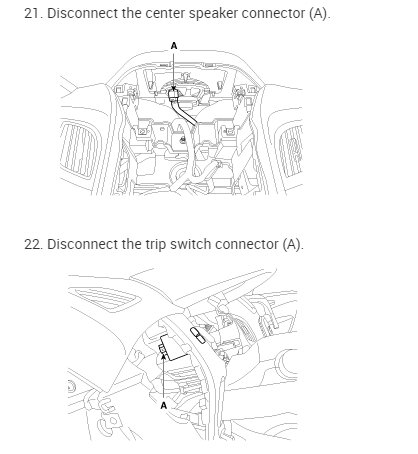 21. Disconnect the center speaker connector (A).

A

22. Disconnect the trip switch connector (A).

A