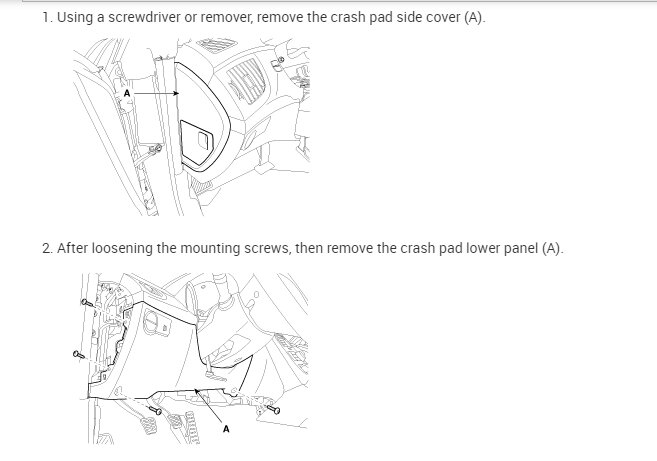 1. Using a screwdriver or remover, remove the crash pad side cover (A).

A

2. After loosening the mounting screws, then remove the crash pad lower panel (A).

A