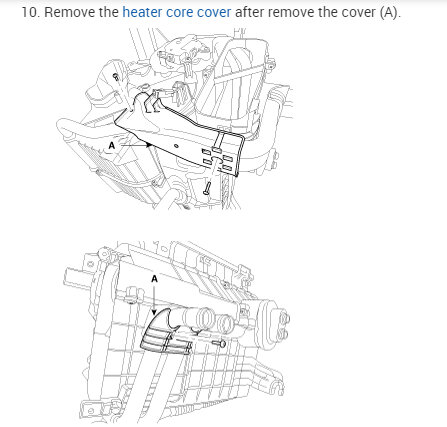 10. Remove the heater core cover after remove the cover (A).

A

A