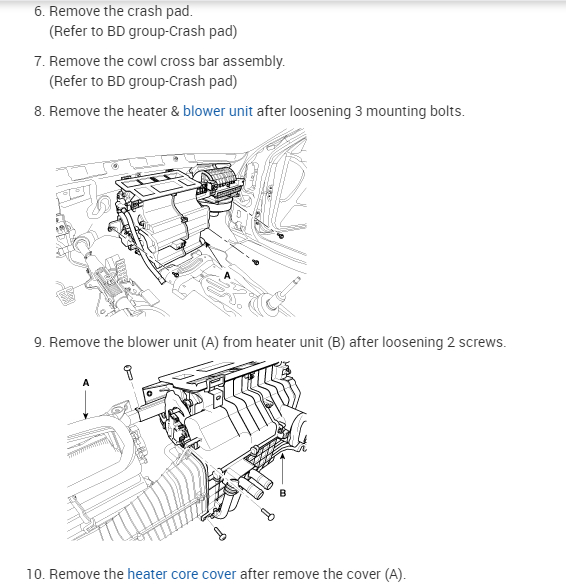 6. Remove the crash pad.
(Refer to BD group-Crash pad)

7. Remove the cowl cross bar assembly.
(Refer to BD group-Crash pad)

8. Remove the heater & blower unit after loosening 3 mounting bolts.

A

9. Remove the blower unit (A) from heater unit (B) after loosening 2 screws.

A

B

10. Remove the heater core cover after remove the cover (A).