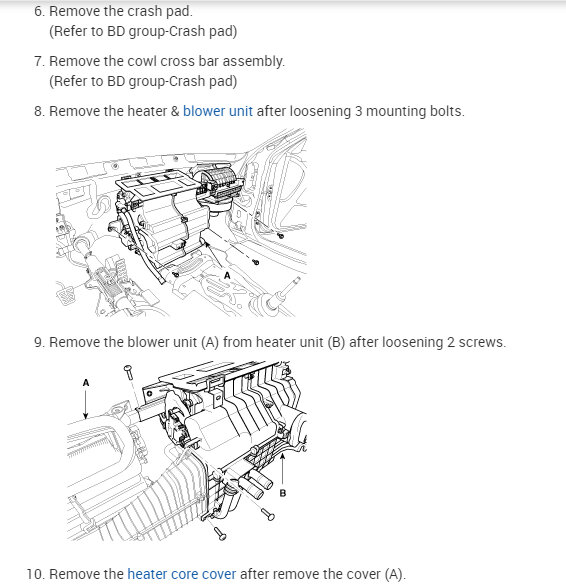 6. Remove the crash pad.
(Refer to BD group-Crash pad)

7. Remove the cowl cross bar assembly.
(Refer to BD group-Crash pad)

8. Remove the heater & blower unit after loosening 3 mounting bolts.

A

9. Remove the blower unit (A) from heater unit (B) after loosening 2 screws.

A

B

10. Remove the heater core cover after remove the cover (A).