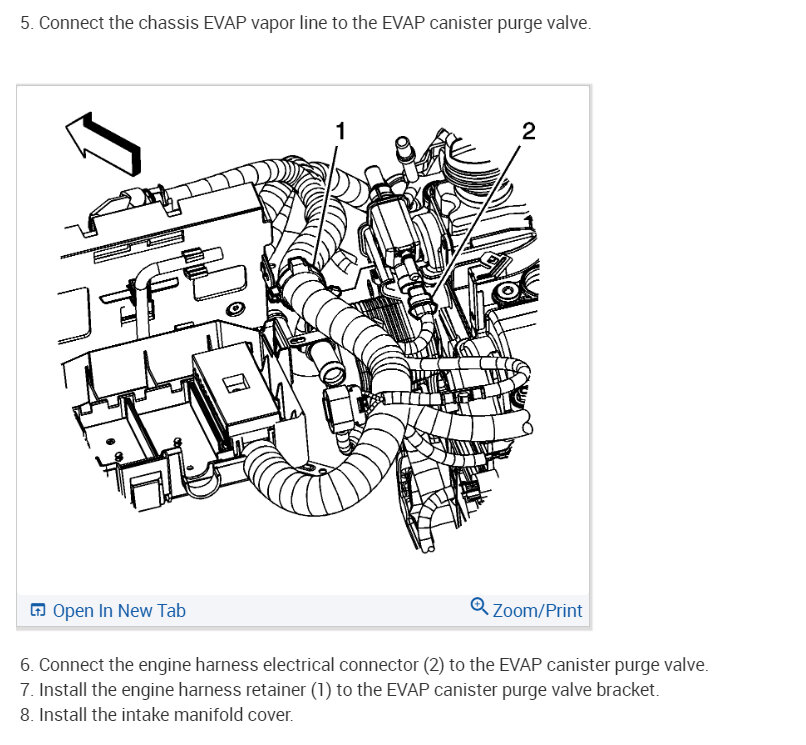 5. Connect the chassis EVAP vapor line to the EVAP canister purge valve.

1

2

Open In New Tab

Zoom/Print

6. Connect the engine harness electrical connector (2) to the EVAP canister purge valve.
7. Install the engine harness retainer (1) to the EVAP canister purge valve bracket.
8. Install the intake manifold cover.