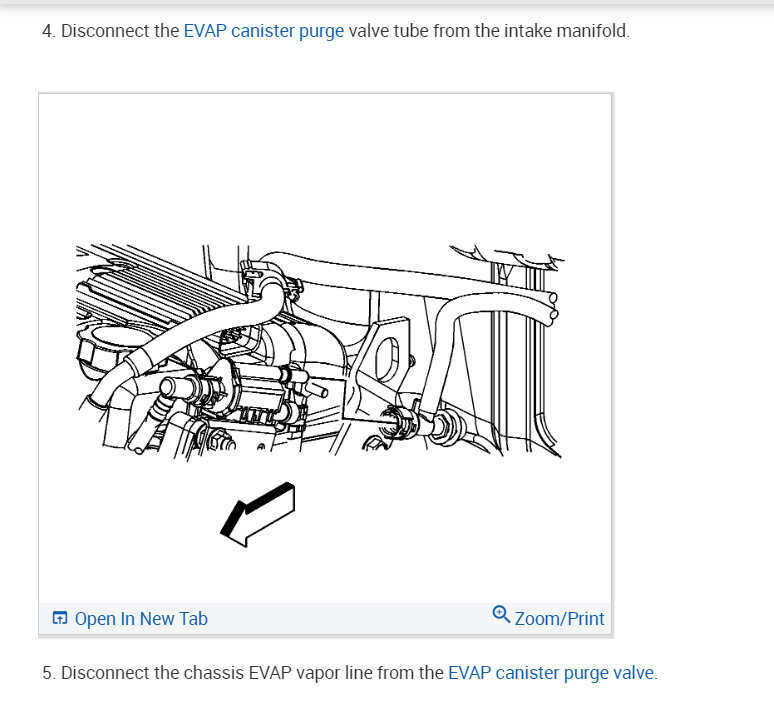 4. Disconnect the EVAP canister purge valve tube from the intake manifold.

Open In New Tab

Zoom/Print

5. Disconnect the chassis EVAP vapor line from the EVAP canister purge valve.