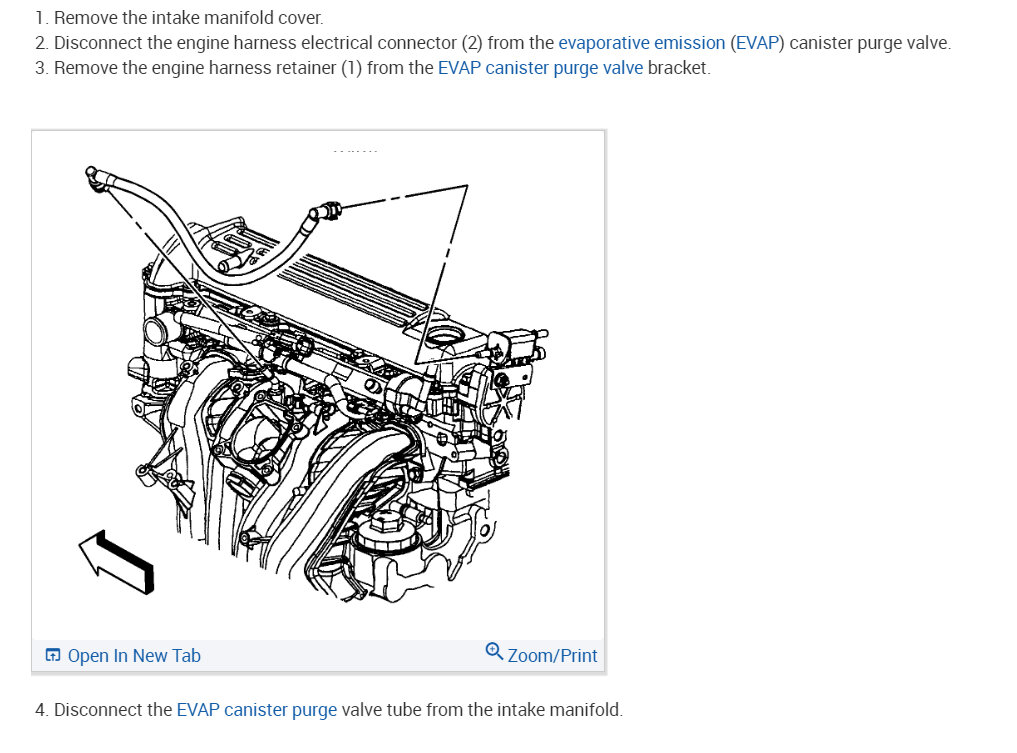 1. Remove the intake manifold cover.
2. Disconnect the engine harness electrical connector (2) from the evaporative emission (EVAP) canister purge valve.
3. Remove the engine harness retainer (1) from the EVAP canister purge valve bracket.

Open In New Tab
Zoom/Print

4. Disconnect the EVAP canister purge valve tube from the intake manifold.