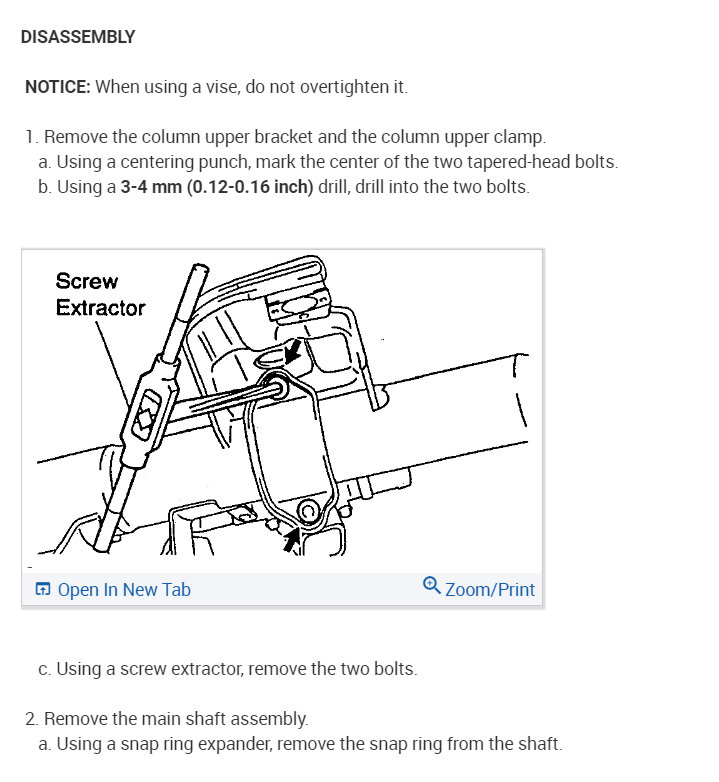 DISASSEMBLY

NOTICE: When using a vise, do not overtighten it.

1. Remove the column upper bracket and the column upper clamp.
a. Using a centering punch, mark the center of the two tapered-head bolts.
b. Using a 3-4 mm (0.12-0.16 inch) drill, drill into the two bolts.

Screw Extractor

Open In New Tab
Zoom/Print

c. Using a screw extractor, remove the two bolts.

2. Remove the main shaft assembly.
a. Using a snap ring expander, remove the snap ring from the shaft.