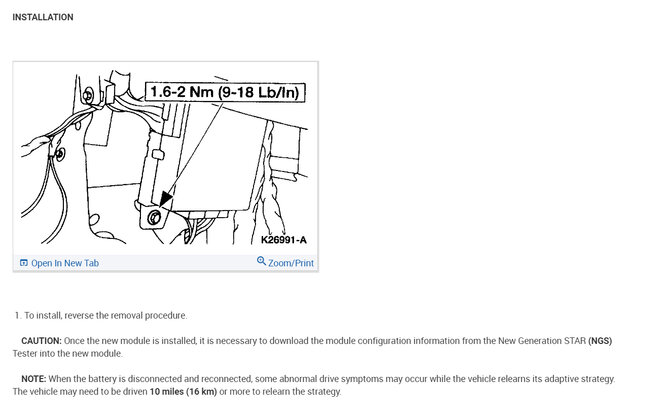 INSTALLATION

1.6-2 Nm (9-18 Lb/In)

K26991-A

Open In New Tab

Zoom/Print

1. To install, reverse the removal procedure.

CAUTION: Once the new module is installed, it is necessary to download the module configuration information from the New Generation STAR (NGS) Tester into the new module.

NOTE: When the battery is disconnected and reconnected, some abnormal drive symptoms may occur while the vehicle relearns its adaptive strategy. The vehicle may need to be driven 10 miles (16 km) or more to relearn the strategy.