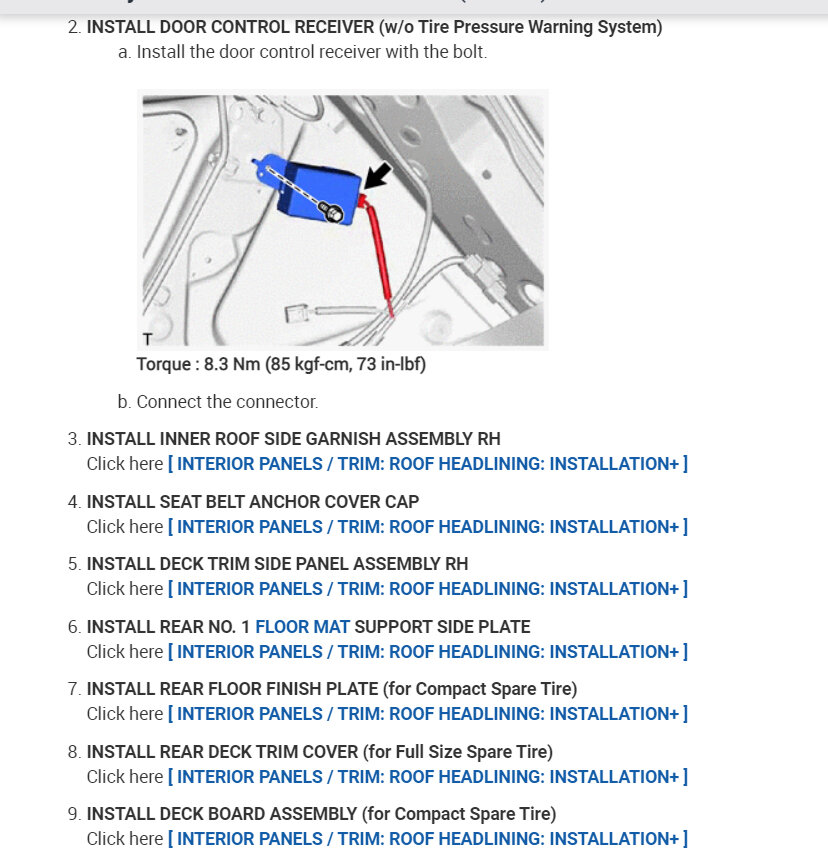 2. INSTALL DOOR CONTROL RECEIVER (w/o Tire Pressure Warning System)
a. Install the door control receiver with the bolt.

T

Torque : 8.3 Nm (85 kgf-cm, 73 in-lbf)

b. Connect the connector.

3. INSTALL INNER ROOF SIDE GARNISH ASSEMBLY RH
Click here [ INTERIOR PANELS / TRIM: ROOF HEADLINING: INSTALLATION+ ]

4. INSTALL SEAT BELT ANCHOR COVER CAP
Click here [ INTERIOR PANELS / TRIM: ROOF HEADLINING: INSTALLATION+ ]

5. INSTALL DECK TRIM SIDE PANEL ASSEMBLY RH
Click here [ INTERIOR PANELS / TRIM: ROOF HEADLINING: INSTALLATION+ ]

6. INSTALL REAR NO. 1 FLOOR MAT SUPPORT SIDE PLATE
Click here [ INTERIOR PANELS / TRIM: ROOF HEADLINING: INSTALLATION+ ]

7. INSTALL REAR FLOOR FINISH PLATE (for Compact Spare Tire)
Click here [ INTERIOR PANELS / TRIM: ROOF HEADLINING: INSTALLATION+ ]

8. INSTALL REAR DECK TRIM COVER (for Full Size Spare Tire)
Click here [ INTERIOR PANELS / TRIM: ROOF HEADLINING: INSTALLATION+ ]

9. INSTALL DECK BOARD ASSEMBLY (for Compact Spare Tire)
Click here [ INTERIOR PANELS / TRIM: ROOF HEADLINING: INSTALLATION+ ]