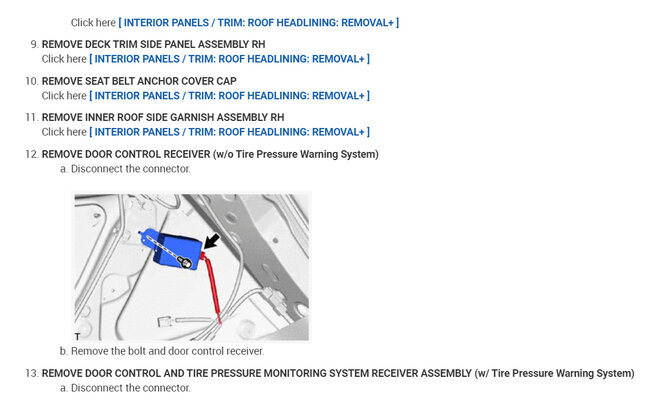 Click here [ INTERIOR PANELS / TRIM: ROOF HEADLINING: REMOVAL+ ]

9. REMOVE DECK TRIM SIDE PANEL ASSEMBLY RH
Click here [ INTERIOR PANELS / TRIM: ROOF HEADLINING: REMOVAL+ ]

10. REMOVE SEAT BELT ANCHOR COVER CAP
Click here [ INTERIOR PANELS / TRIM: ROOF HEADLINING: REMOVAL+ ]

11. REMOVE INNER ROOF SIDE GARNISH ASSEMBLY RH
Click here [ INTERIOR PANELS / TRIM: ROOF HEADLINING: REMOVAL+ ]

12. REMOVE DOOR CONTROL RECEIVER (w/o Tire Pressure Warning System)
a. Disconnect the connector.

T

b. Remove the bolt and door control receiver.

13. REMOVE DOOR CONTROL AND TIRE PRESSURE MONITORING SYSTEM RECEIVER ASSEMBLY (w/ Tire Pressure Warning System)
a. Disconnect the connector.