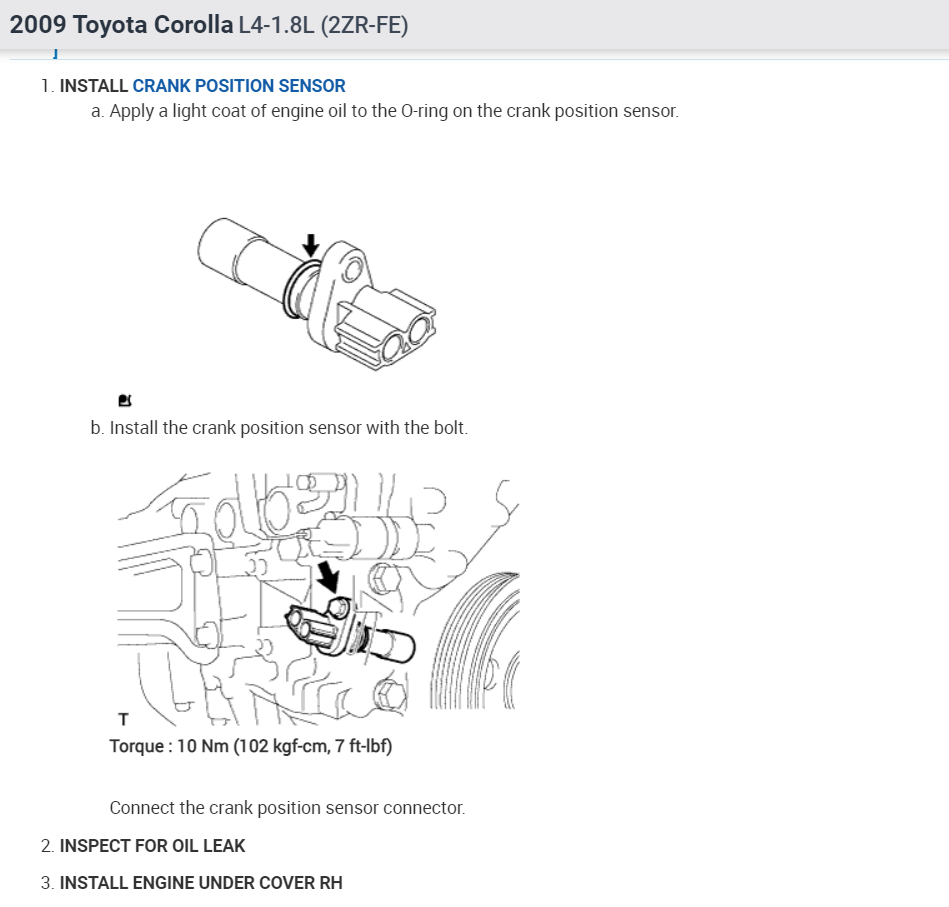 2009 Toyota Corolla L4-1.8L (2ZR-FE)

1. INSTALL CRANK POSITION SENSOR

a. Apply a light coat of engine oil to the O-ring on the crank position sensor.

b. Install the crank position sensor with the bolt.

T

Torque : 10 Nm (102 kgf-cm, 7 ft-lbf)

Connect the crank position sensor connector.

2. INSPECT FOR OIL LEAK

3. INSTALL ENGINE UNDER COVER RH